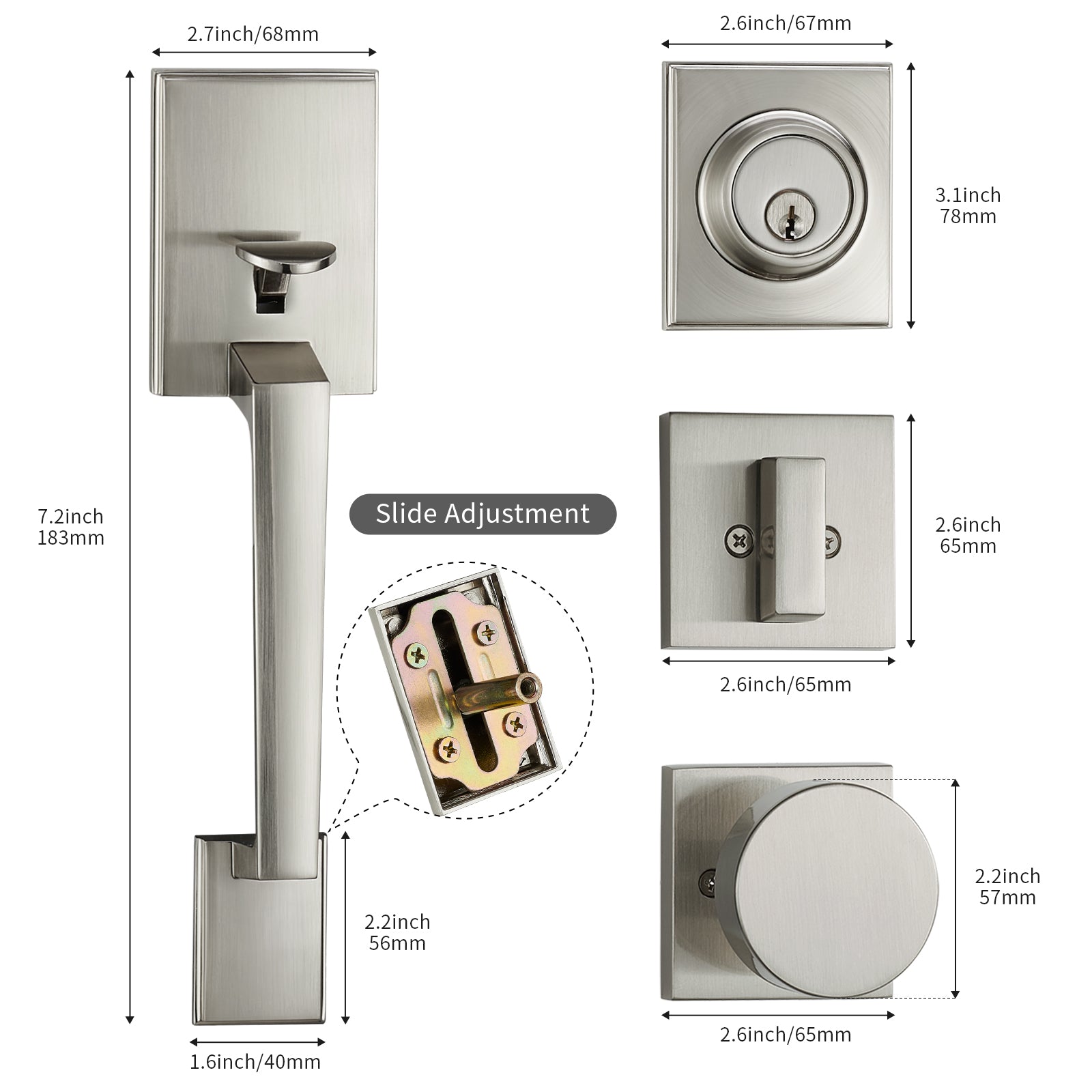 2.7inch/68mm

7.2inch
183mm

Slide Adjustment

2.2inch
56mm

1.6inch/40mm

2.6inch/67mm

3.1inch
78mm

2.6inch
65mm

2.6inch/65mm

2.2inch
57mm

2.6inch/65mm